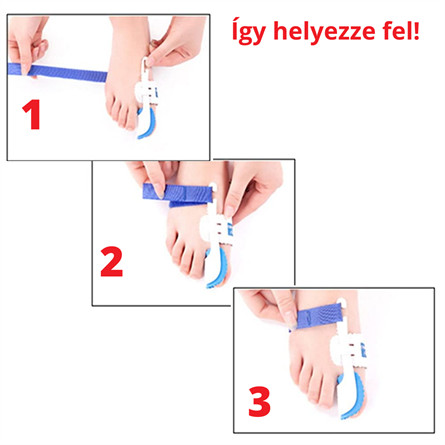 Így helyezze fel!

1

2

3